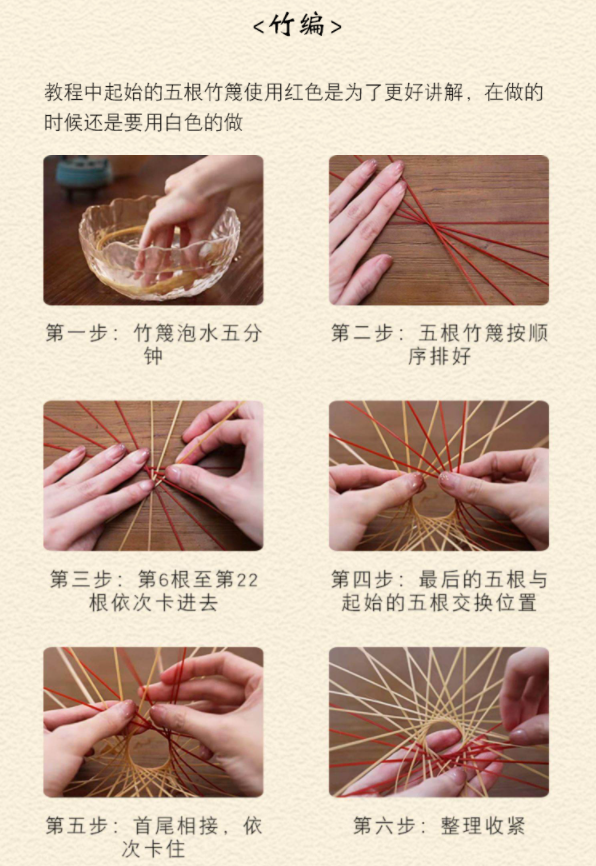 <竹编>

教程中起始的五根竹篾使用红色是为了更好讲解，在做的时候还是要用白色的做

第一步：竹篾泡水五分钟

第二步：五根竹篾按顺序排好

第三步：第6根至第22根依次卡进去

第四步：最后的五根与起始的五根交换位置

第五步：首尾相接，依次卡住

第六步：整理收紧